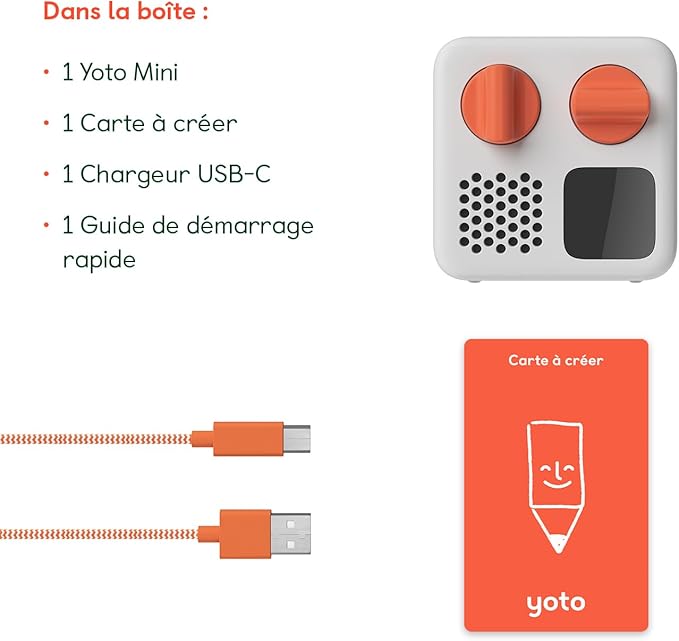 Dans la boîte :

• 1 Yoto Mini

• 1 Carte à créer

• 1 Chargeur USB-C

• 1 Guide de démarrage rapide

Carte à créer

yoto